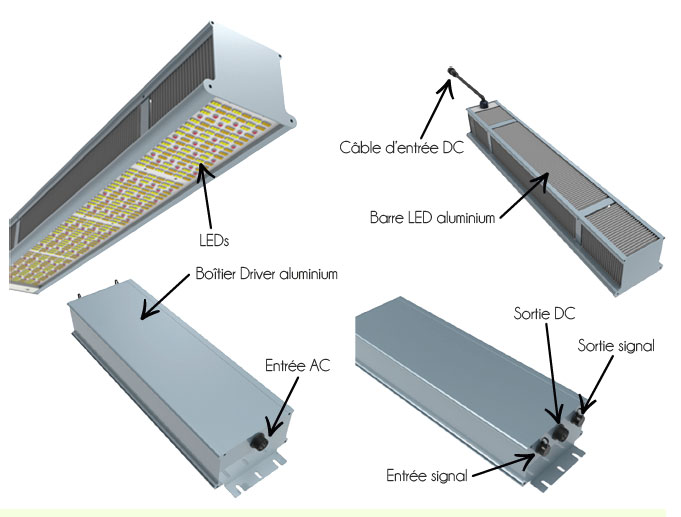 Câble d'entrée DC

Barre LED aluminium

LEDs

Boîtier Driver aluminium

Entrée AC

Sortie DC

Sortie signal

Entrée signal