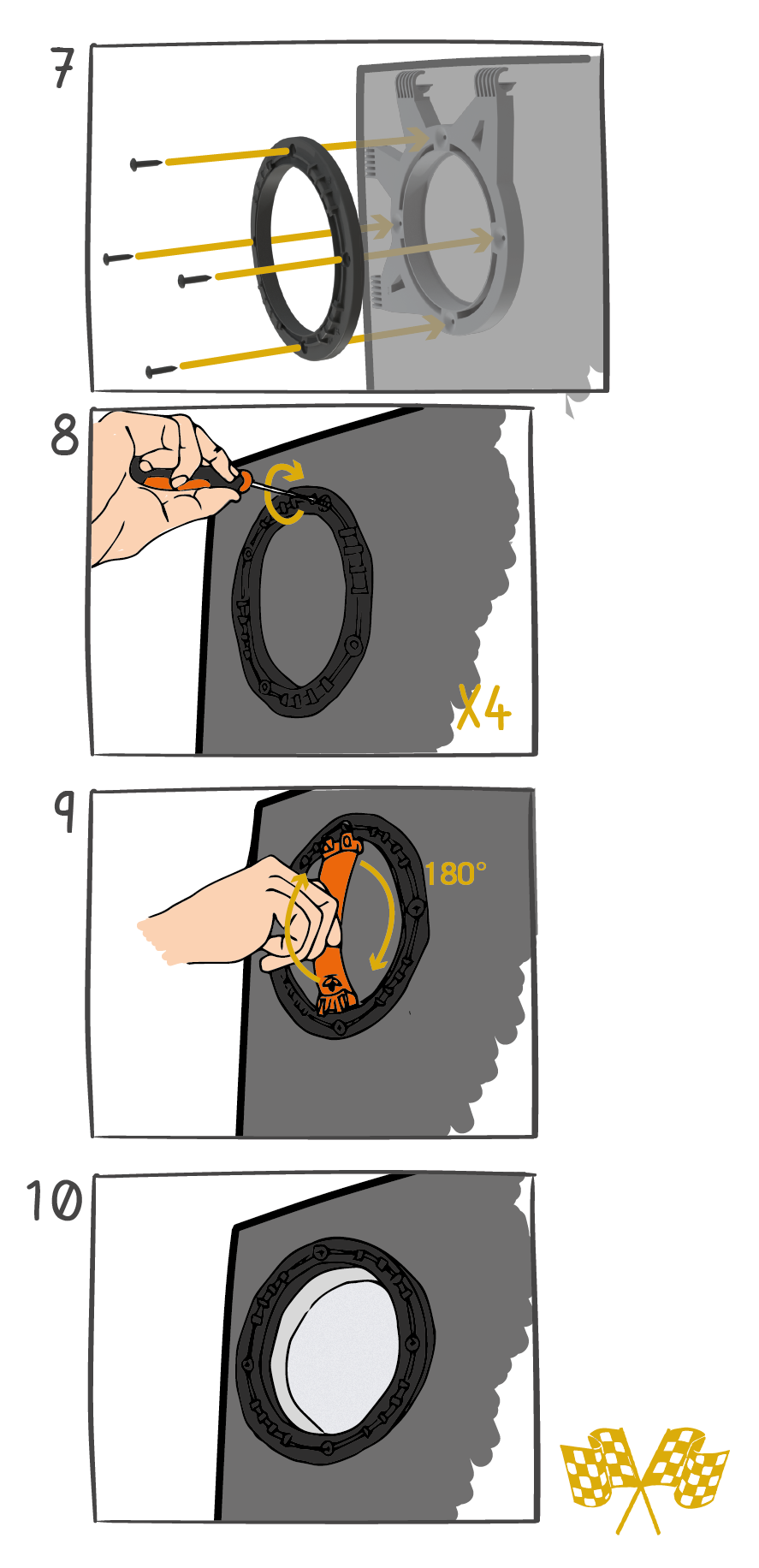 7

8

X4

9

180°

10